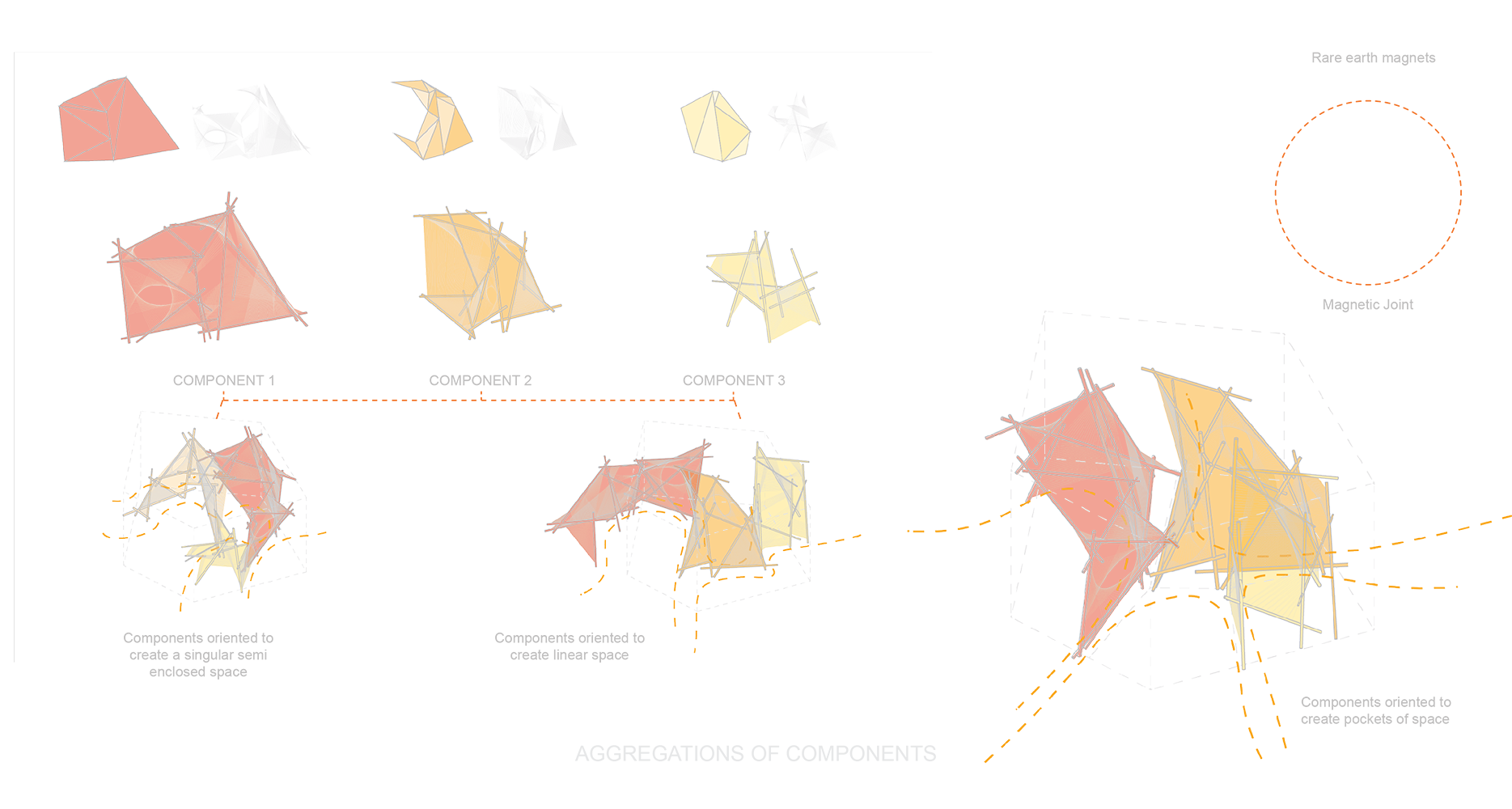 Rare earth magnets

Magnetic Joint

COMPONENT 1

COMPONENT 2

COMPONENT 3

Components oriented to create a singular semi enclosed space

Components oriented to create linear space

Components oriented to create pockets of space

AGGREGATIONS OF COMPONENTS